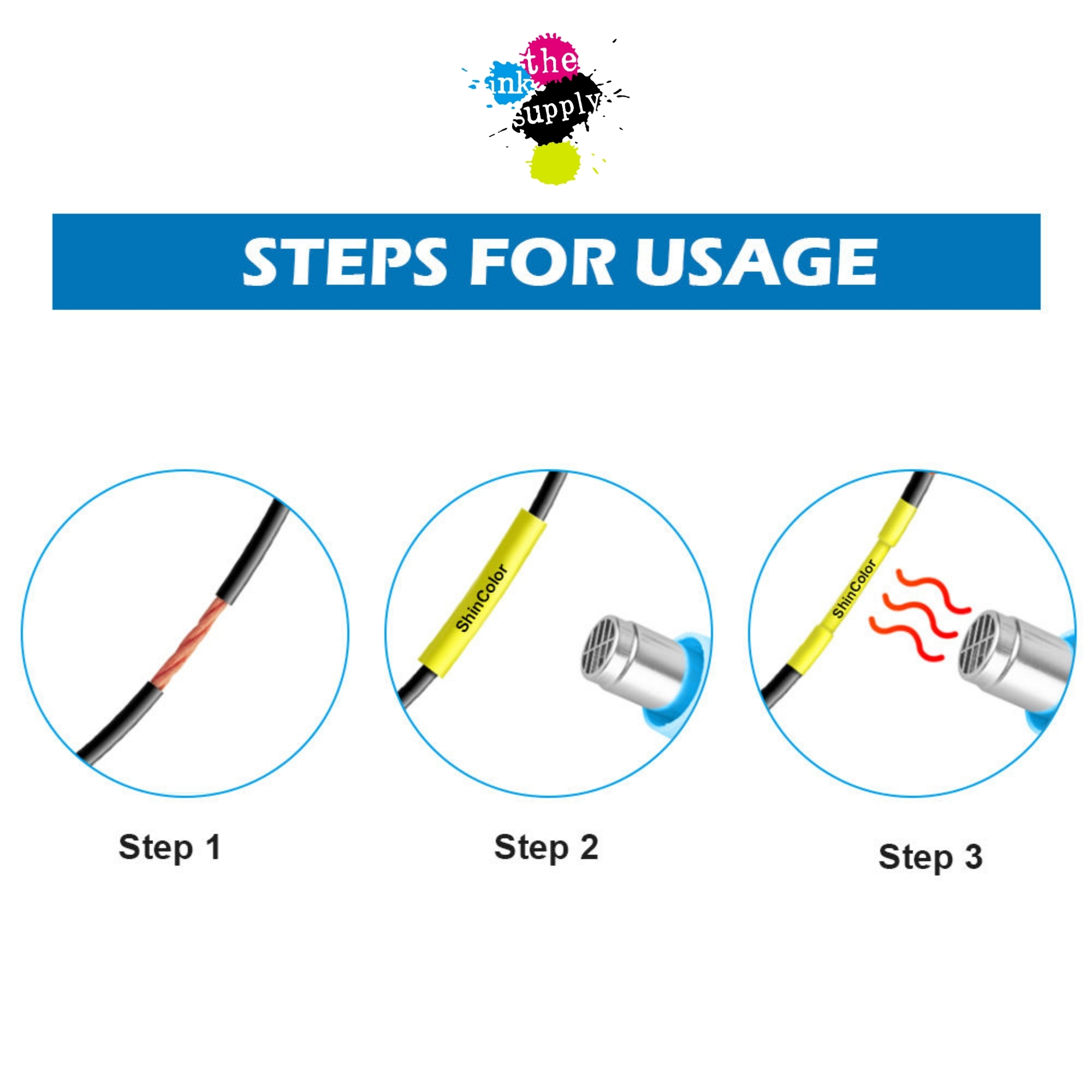 the ink supply

STEPS FOR USAGE

ShinColor

ShinColor

Step 1

Step 2

Step 3