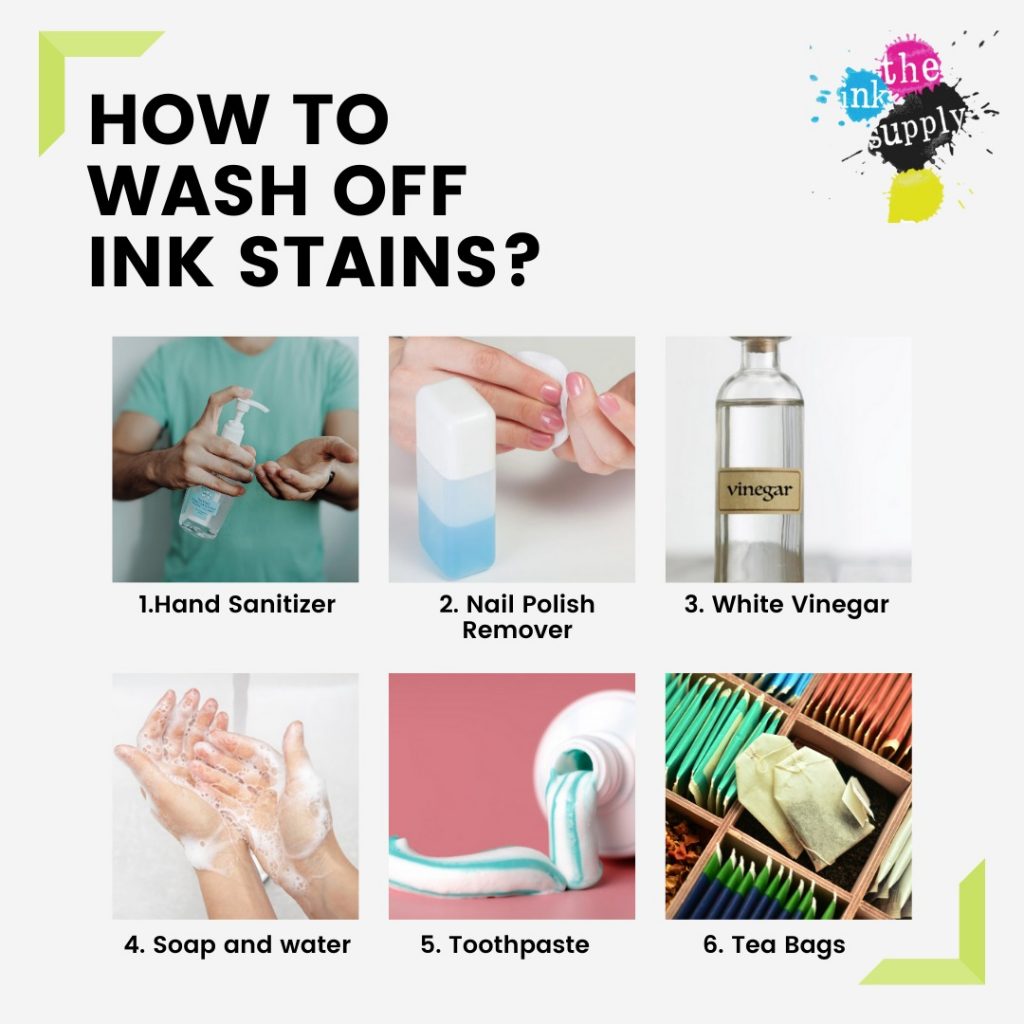 HOW TO WASH OFF INK STAINS?

the ink supply

vinegar

1.Hand Sanitizer

2. Nail Polish Remover

3. White Vinegar

4. Soap and water

5. Toothpaste

6. Tea Bags